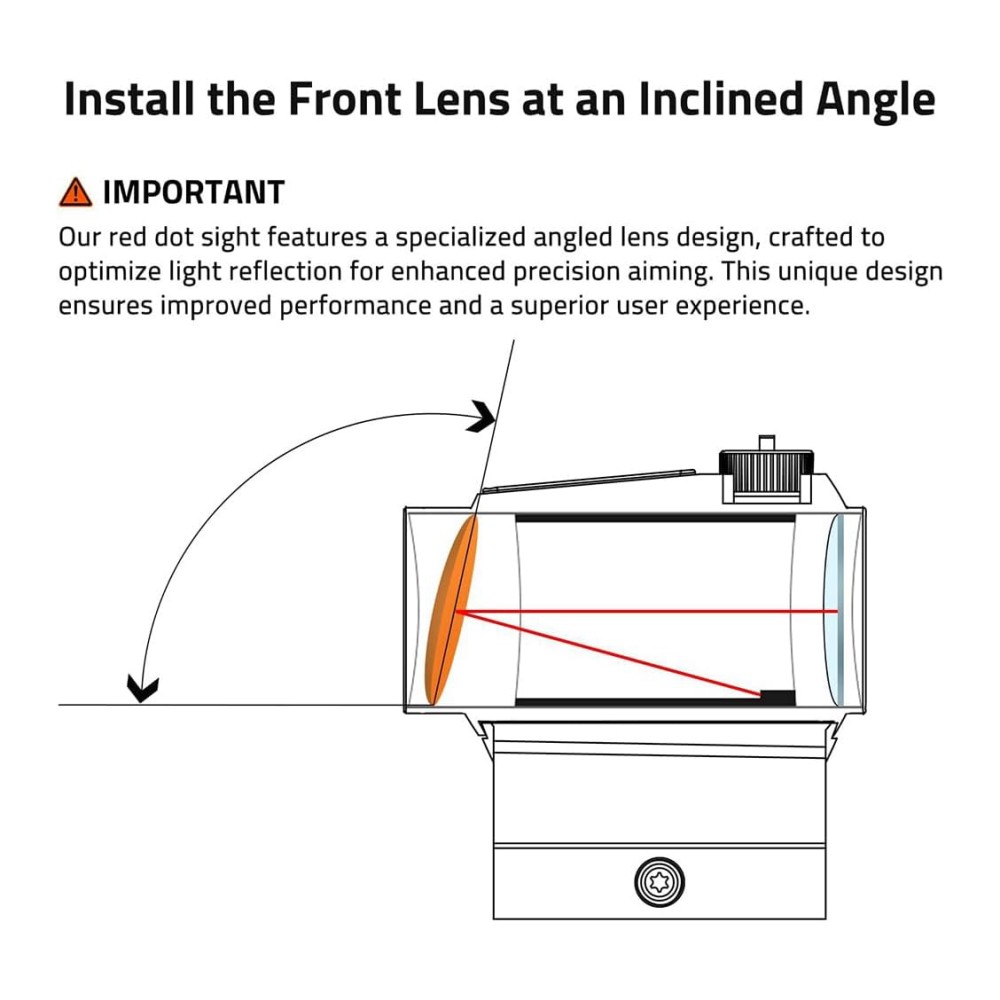 Install the Front Lens at an Inclined Angle

IMPORTANT

Our red dot sight features a specialized angled lens design, crafted to optimize light reflection for enhanced precision aiming. This unique design ensures improved performance and a superior user experience.